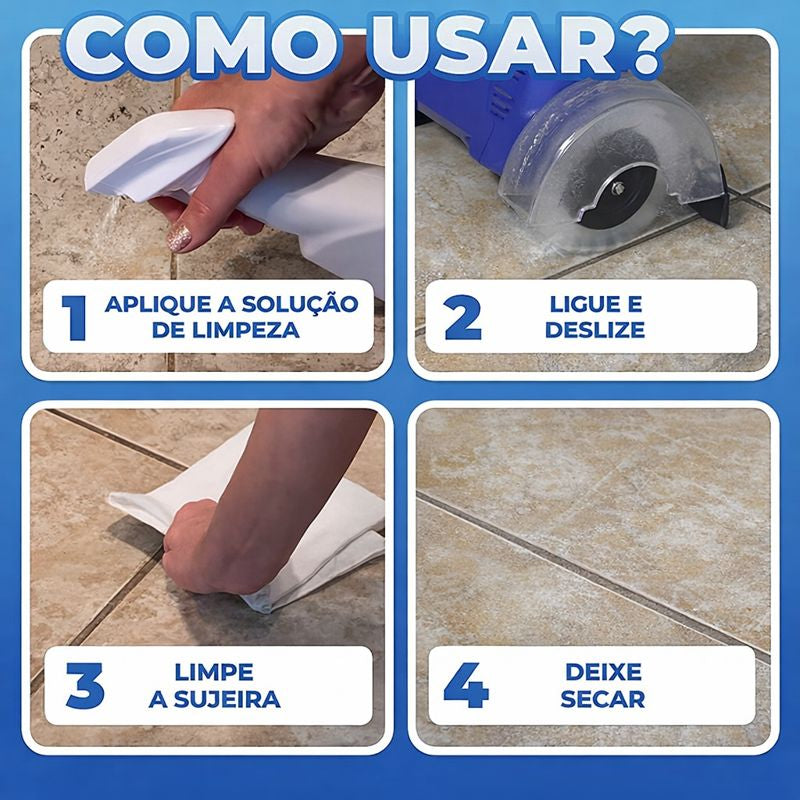 COMO USAR?

1 APLIQUE A SOLUÇÃO DE LIMPEZA

2 LIGUE E DESLIZE

3 LIMPE A SUJEIRA

4 DEIXE SECAR